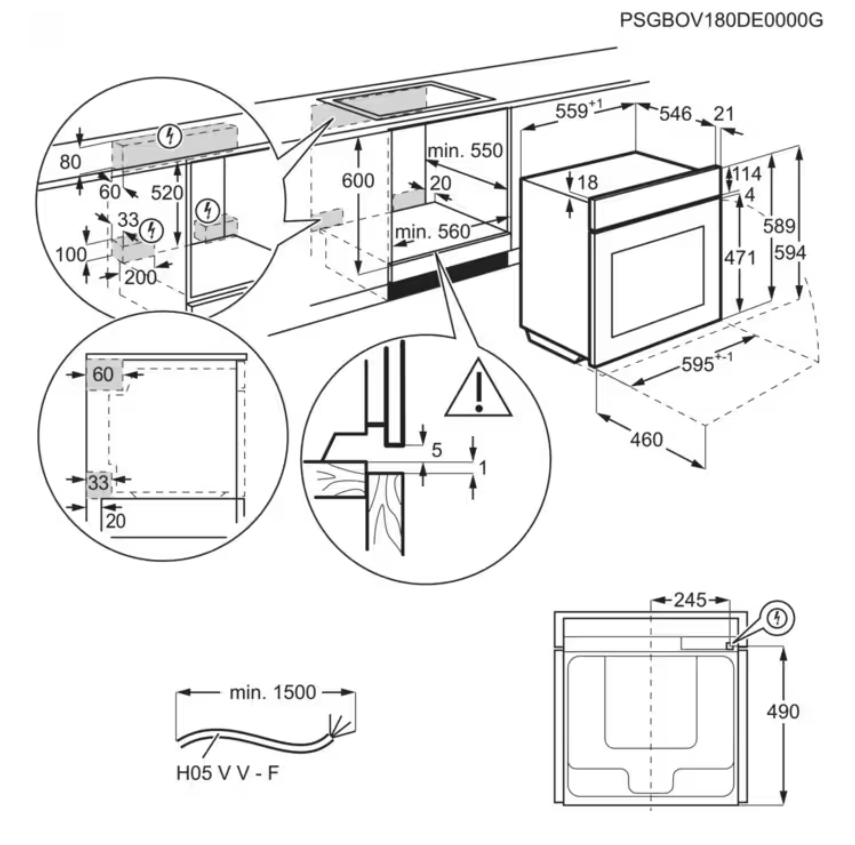 PSGBOV180DE0000G

80
60
520
33
100
200
600
min. 550
20
min. 560
$559^{+1}$
546
21
18
114
4
589
594
471
$595^{+-1}$
460

60
33
20

5
1

245
490

min. 1500
H05 V V - F