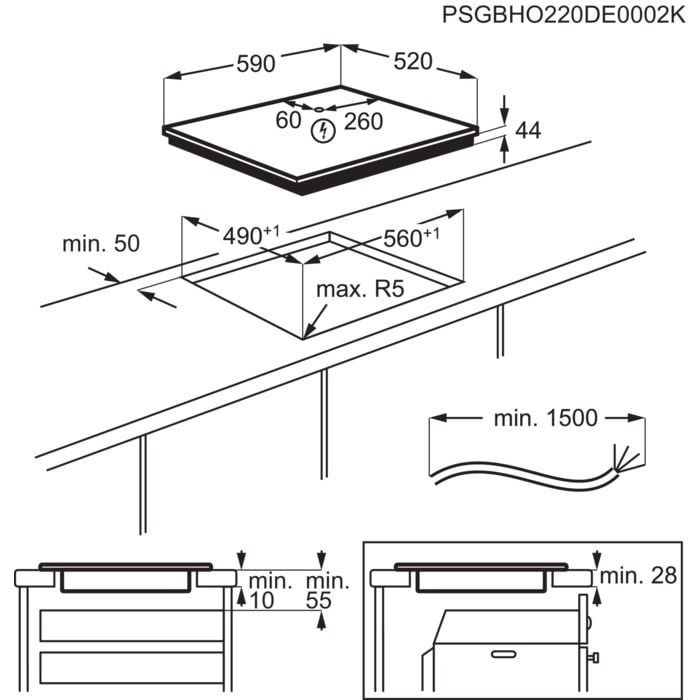 PSGBHO220DE0002K

590

520

60

260

44

min. 50

$490^{+1}$

$560^{+1}$

max. R5

min. 1500

min.
10

min.
55

min. 28