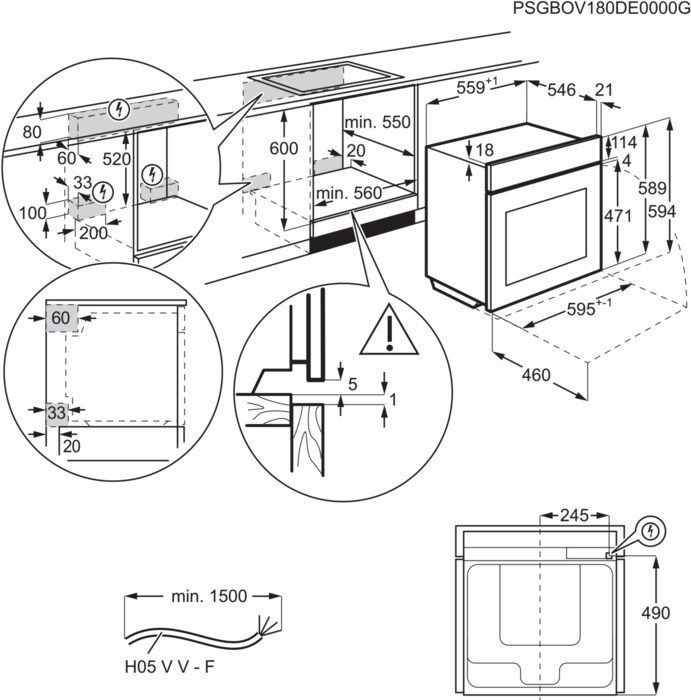 PSGBOV180DE0000G

80
60
520
33
100
200

600
min. 550
20
min. 560

$559^{+1}$
546
21
18
114
4
589
594
471
$595^{+-1}$
460

60
33
20

5
1

245
490

min. 1500
H05 V V - F