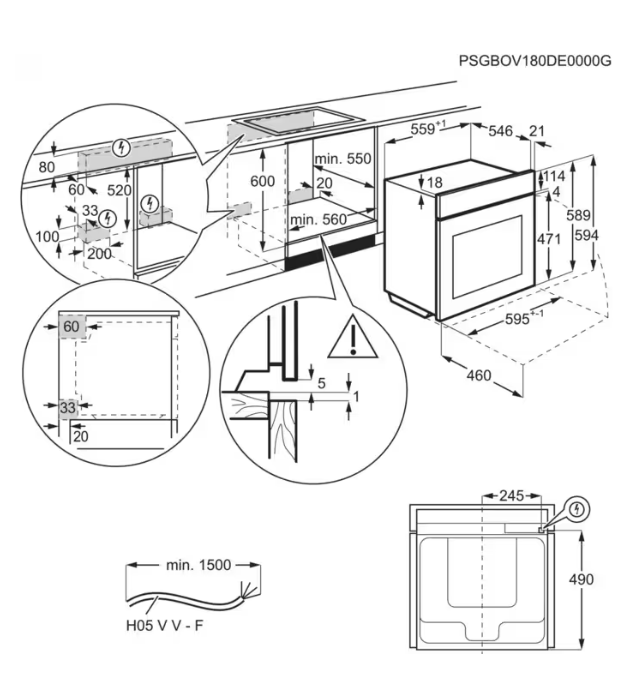 PSGBOV180DE0000G

80
60
520
33
100
200

600
min. 550
20
min. 560

$559^{+1}$
546
21
18
114
4
589
594
471
$595^{+-1}$
460

60
33
20

5
1

245
490

min. 1500
H05 V V - F