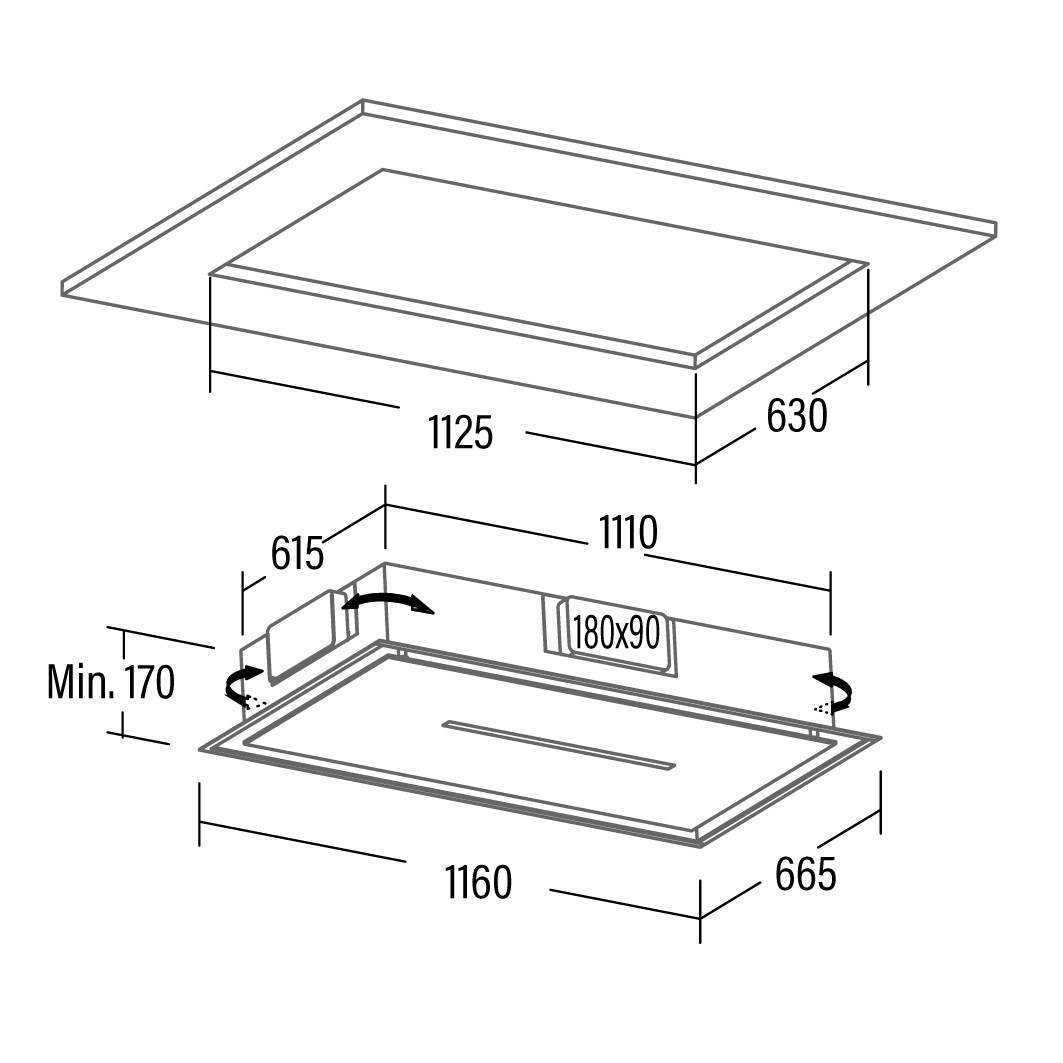 1125
630
615
1110
180x90
Min. 170
1160
665