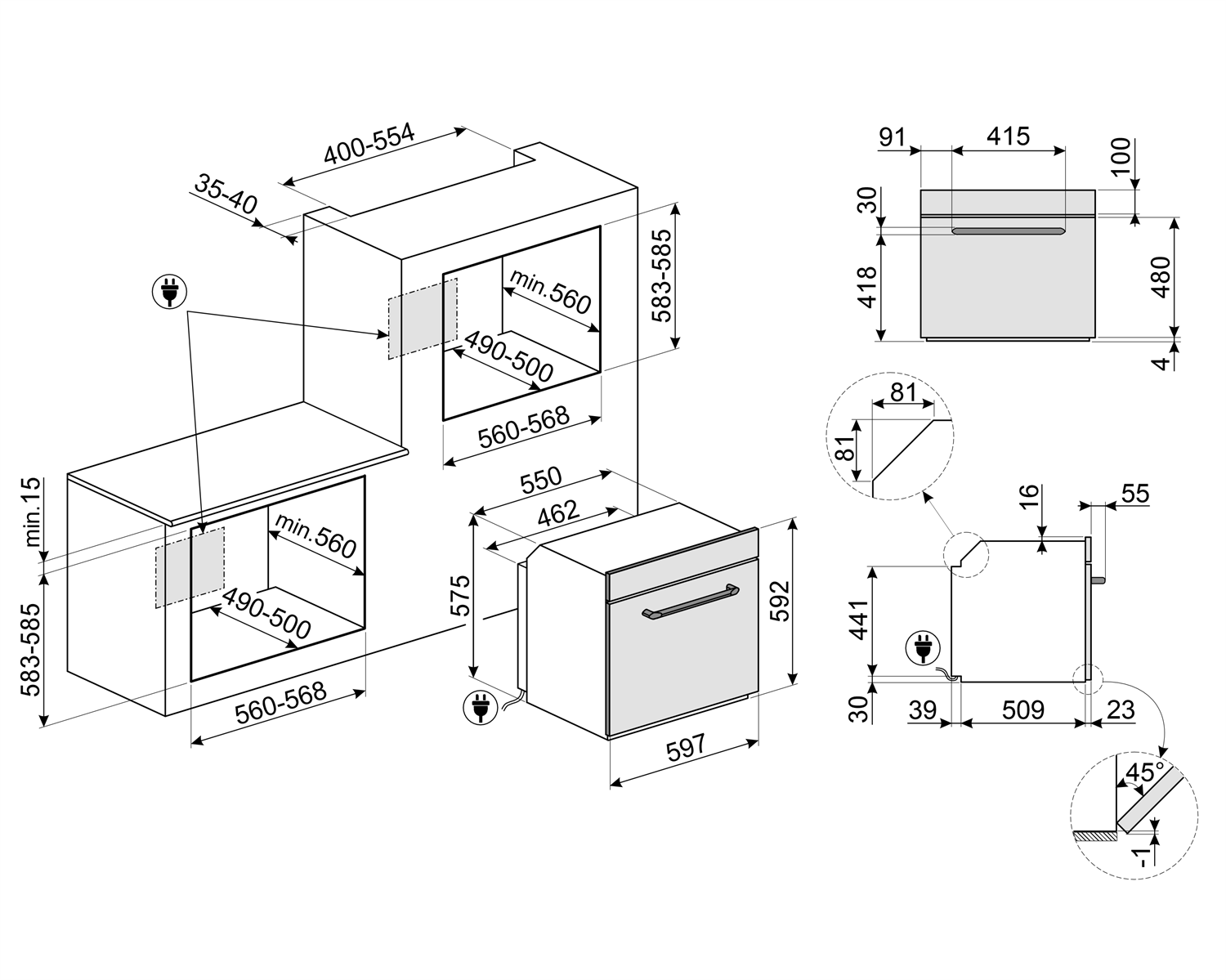 400-554
35-40
583-585
min.560
490-500
560-568
min.15
583-585
min.560
490-500
560-568
550
462
575
592
597
91
415
100
30
418
480
4
81
81
16
55
441
30
39
509
23
45°
-1