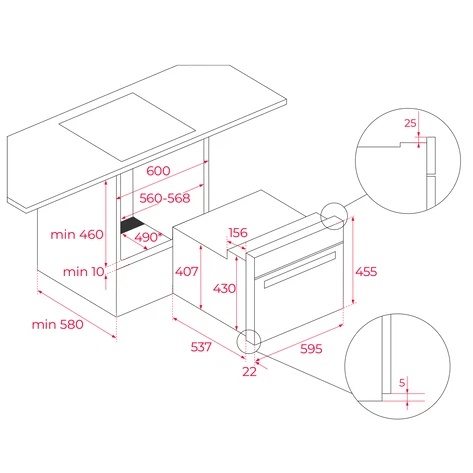 25

600

560-568

min 460

490*

156

min 10

407

430

455

min 580

537

595

22

5